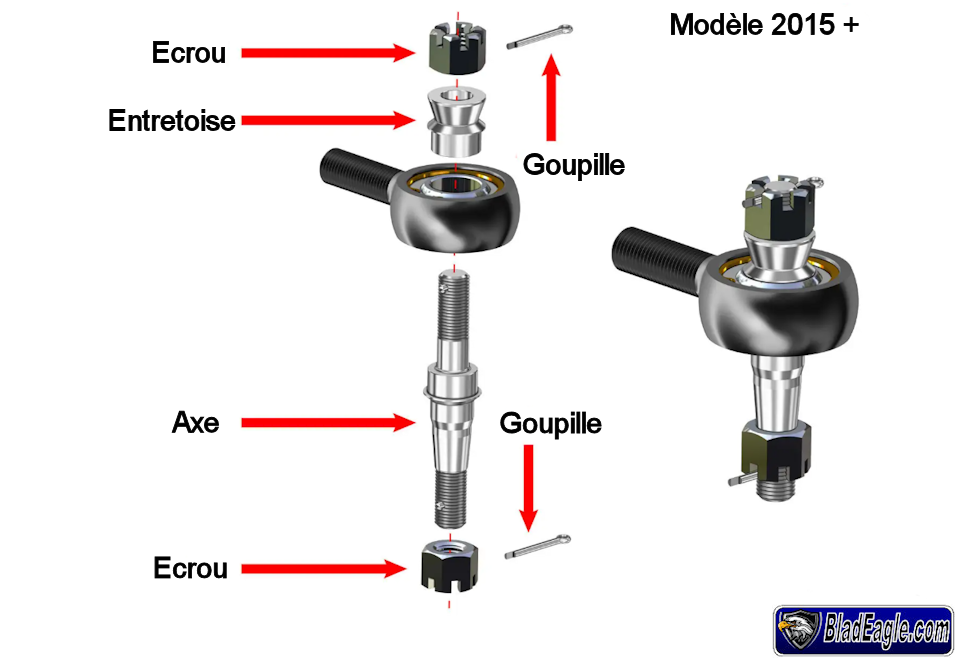 Modèle 2015 +

Ecrou

Entretoise

Goupille

Axe

Goupille

Ecrou

BladEagle.com